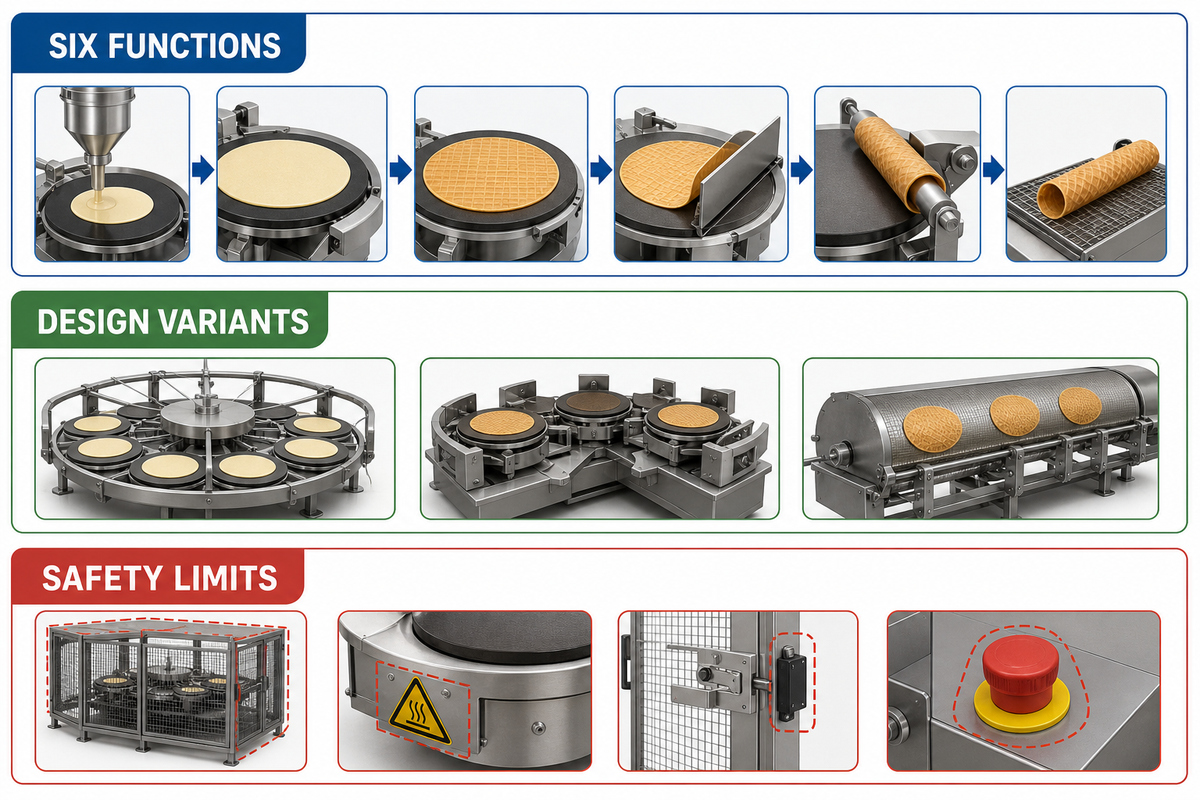 SIX FUNCTIONS

DESIGN VARIANTS

SAFETY LIMITS