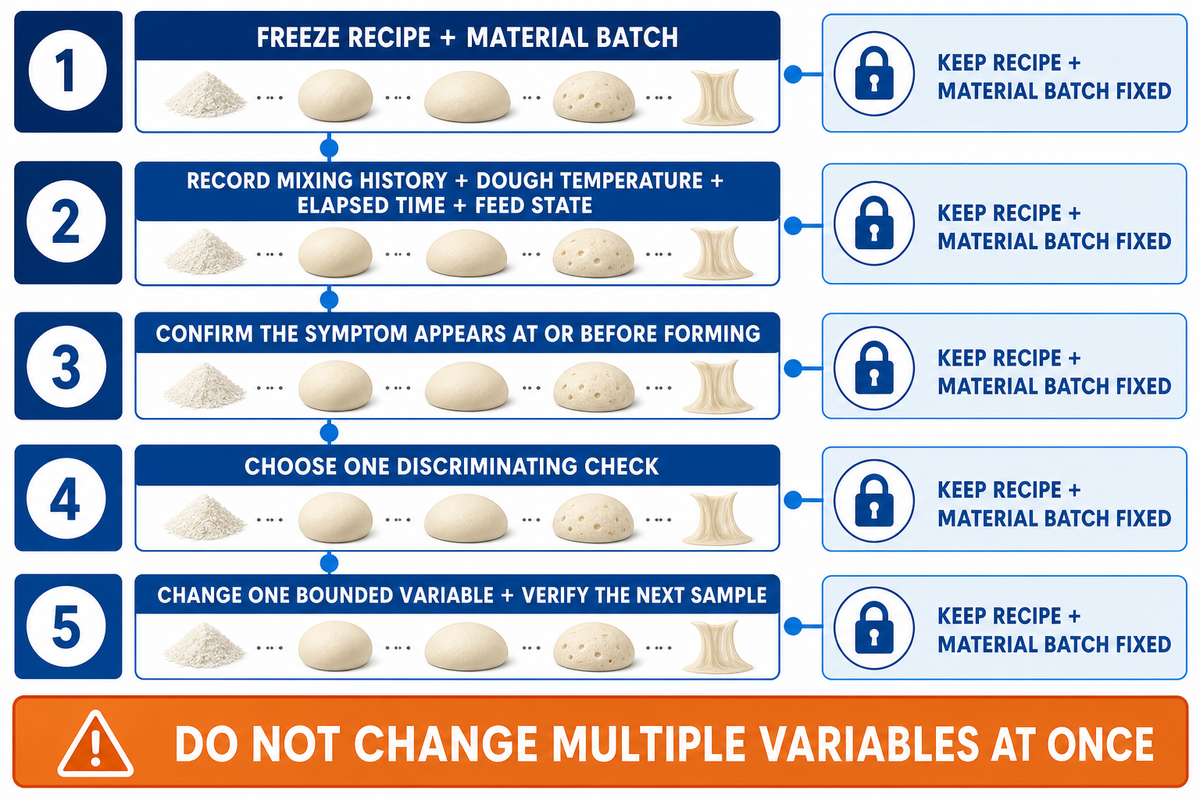 1

FREEZE RECIPE + MATERIAL BATCH

KEEP RECIPE + MATERIAL BATCH FIXED

2

RECORD MIXING HISTORY + DOUGH TEMPERATURE + ELAPSED TIME + FEED STATE

KEEP RECIPE + MATERIAL BATCH FIXED

3

CONFIRM THE SYMPTOM APPEARS AT OR BEFORE FORMING

KEEP RECIPE + MATERIAL BATCH FIXED

4

CHOOSE ONE DISCRIMINATING CHECK

KEEP RECIPE + MATERIAL BATCH FIXED

5

CHANGE ONE BOUNDED VARIABLE + VERIFY THE NEXT SAMPLE

KEEP RECIPE + MATERIAL BATCH FIXED

DO NOT CHANGE MULTIPLE VARIABLES AT ONCE